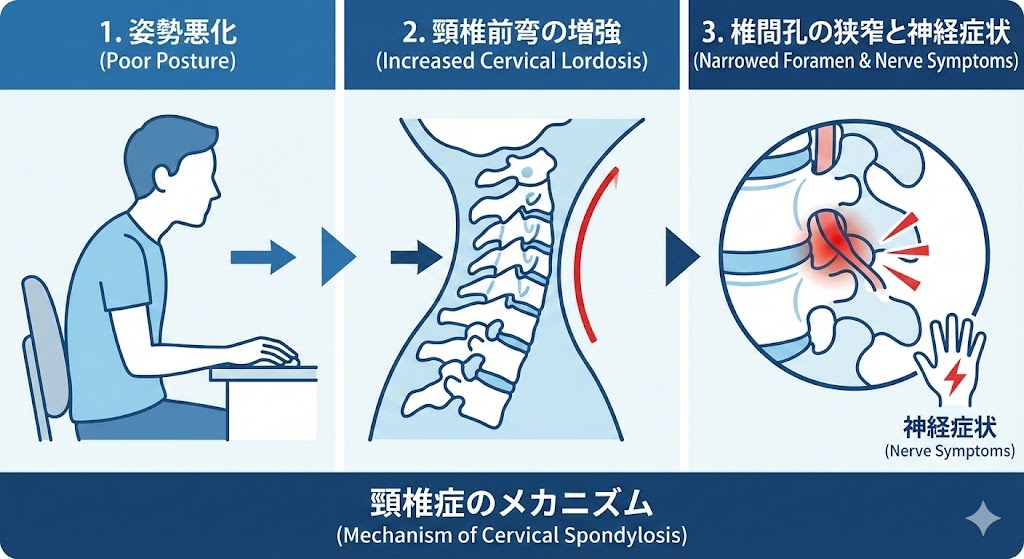 1. 姿勢悪化
(Poor Posture)

2. 頸椎前弯の増強
(Increased Cervical Lordosis)

3. 椎間孔の狭窄と神経症状
(Narrowed Foramen & Nerve Symptoms)

神経症状
(Nerve Symptoms)

頸椎症のメカニズム
(Mechanism of Cervical Spondylosis)